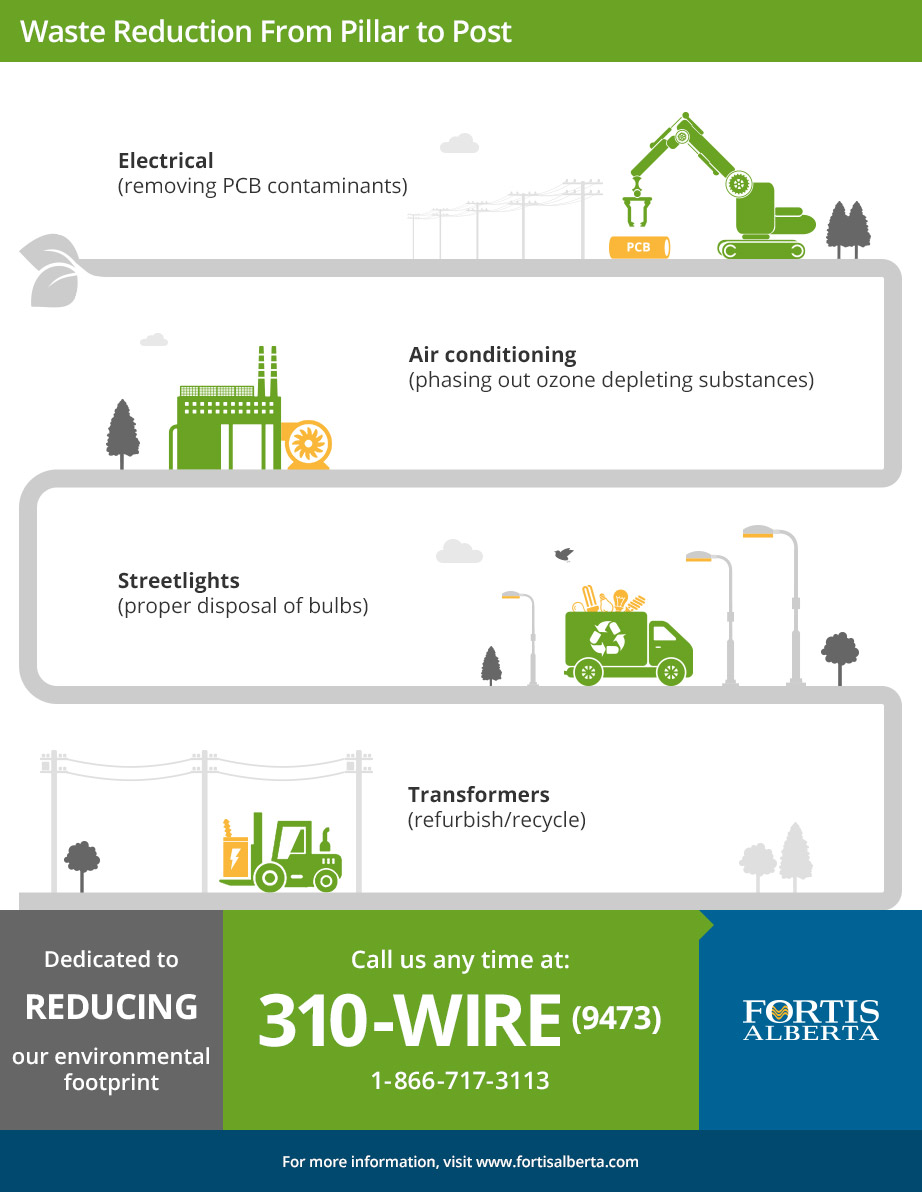 Waste Reduction From Pillar to Post

Electrical
(removing PCB contaminants)

PCB

Air conditioning
(phasing out ozone depleting substances)

Streetlights
(proper disposal of bulbs)

Transformers
(refurbish/recycle)

Dedicated to
REDUCING
our environmental footprint

Call us any time at:
310-WIRE (9473)
1-866-717-3113

FORTIS ALBERTA

For more information, visit www.fortisalberta.com