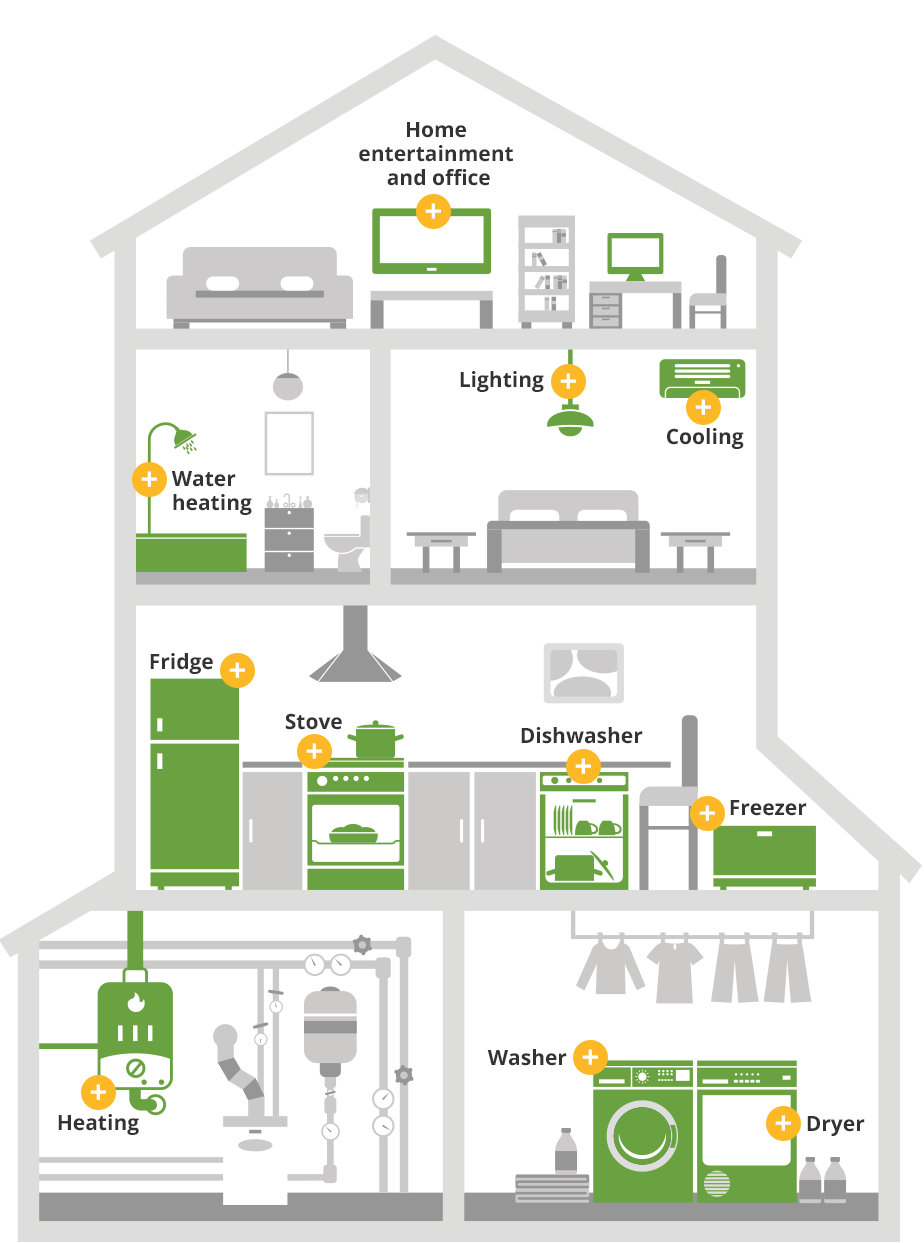 Home entertainment and office

Lighting

Cooling

Water heating

Fridge

Stove

Dishwasher

Freezer

Heating

Washer

Dryer